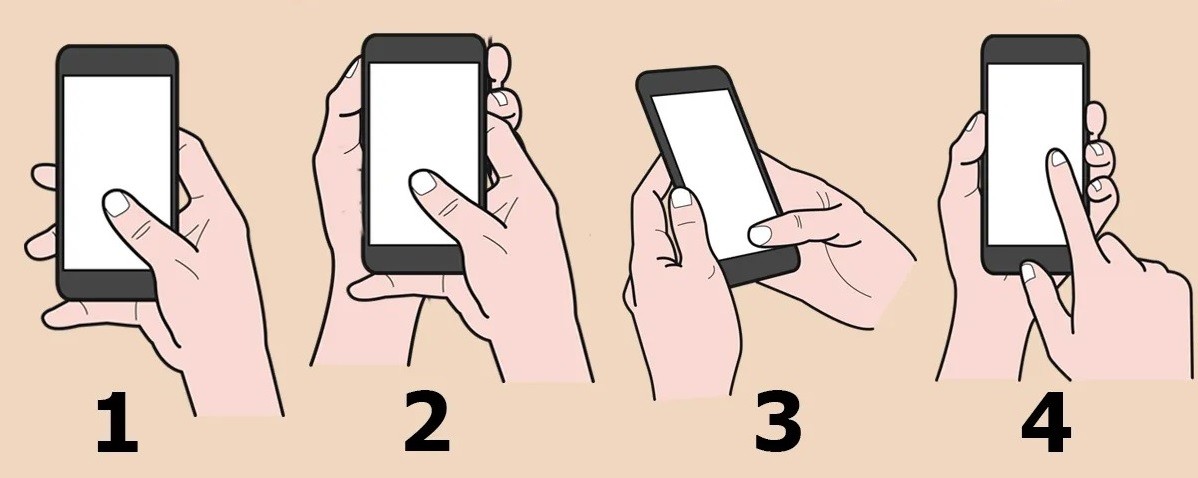 1 2 3 4